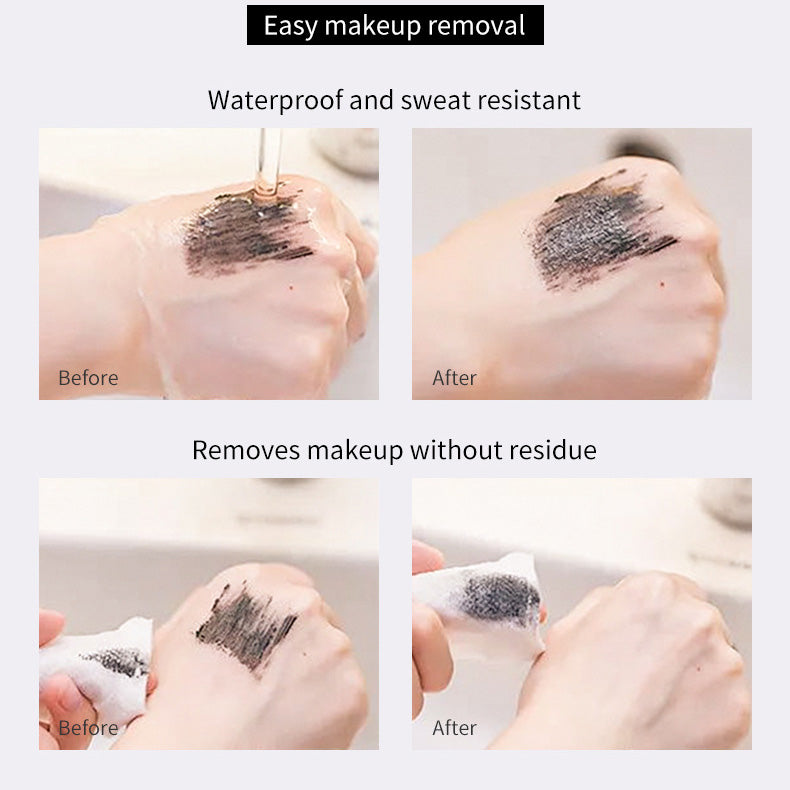 Easy makeup removal

Waterproof and sweat resistant

Before

After

Removes makeup without residue

Before

After